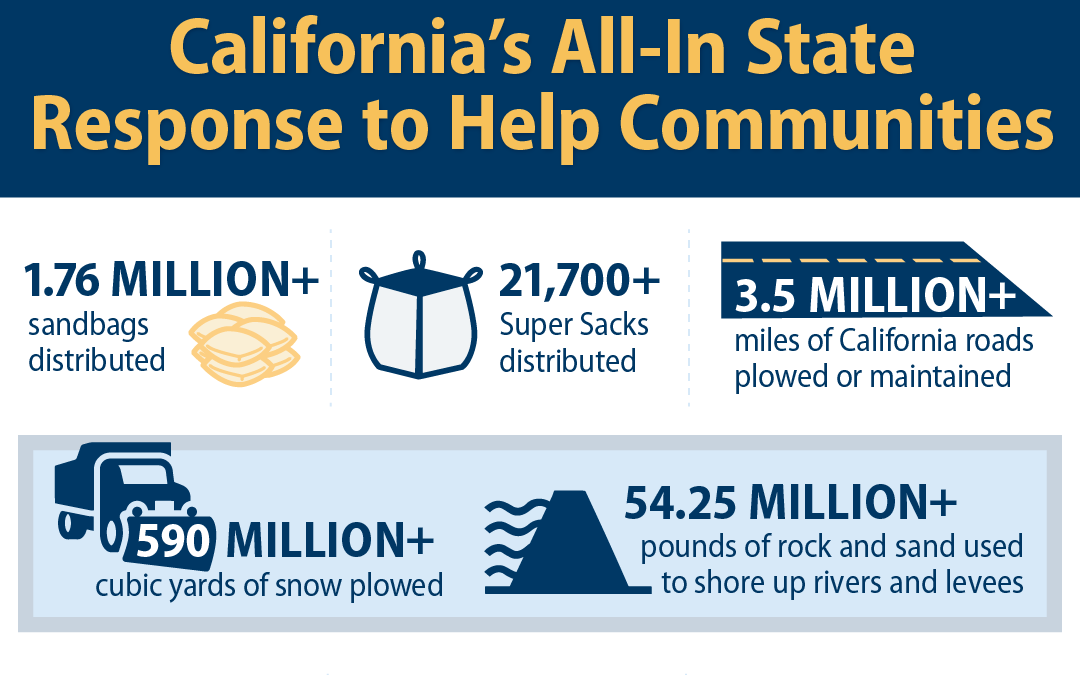 California's All-In State Response to Help Communities

1.76 MILLION+
sandbags distributed

21,700+
Super Sacks distributed

3.5 MILLION+
miles of California roads plowed or maintained

590 MILLION+
cubic yards of snow plowed

54.25 MILLION+
pounds of rock and sand used to shore up rivers and levees