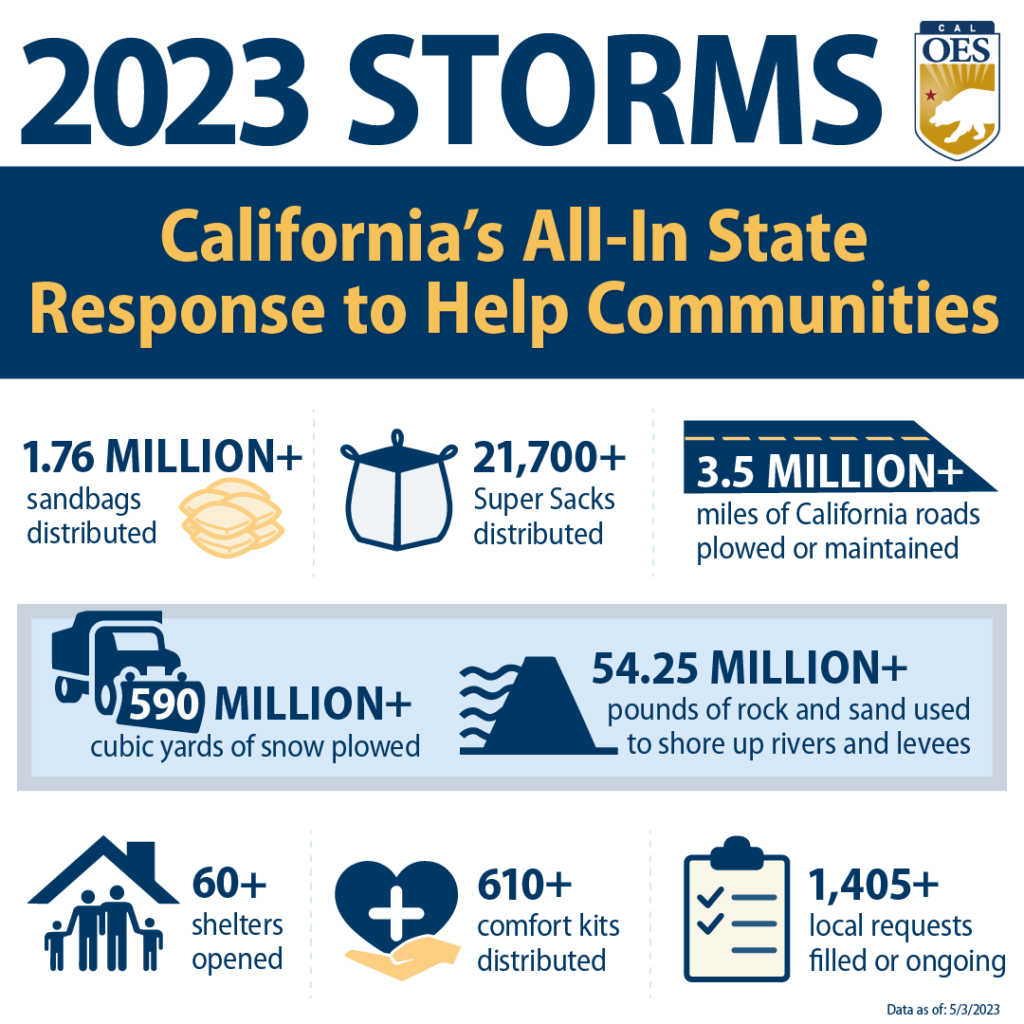 2023 STORMS

CAL OES

California's All-In State Response to Help Communities

1.76 MILLION+ sandbags distributed

21,700+ Super Sacks distributed

3.5 MILLION+ miles of California roads plowed or maintained

590 MILLION+ cubic yards of snow plowed

54.25 MILLION+ pounds of rock and sand used to shore up rivers and levees

60+ shelters opened

610+ comfort kits distributed

1,405+ local requests filled or ongoing

Data as of: 5/3/2023