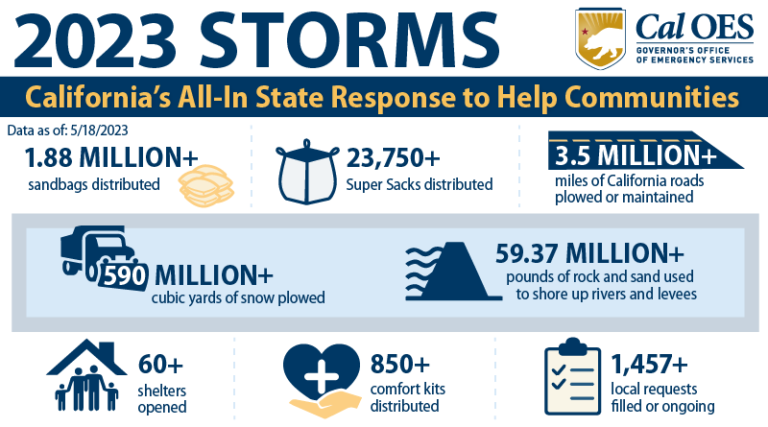 2023 STORMS

Cal OES
GOVERNOR'S OFFICE OF EMERGENCY SERVICES

California's All-In State Response to Help Communities

Data as of: 5/18/2023

1.88 MILLION+
sandbags distributed

23,750+
Super Sacks distributed

3.5 MILLION+
miles of California roads plowed or maintained

590 MILLION+
cubic yards of snow plowed

59.37 MILLION+
pounds of rock and sand used to shore up rivers and levees

60+
shelters opened

850+
comfort kits distributed

1,457+
local requests filled or ongoing