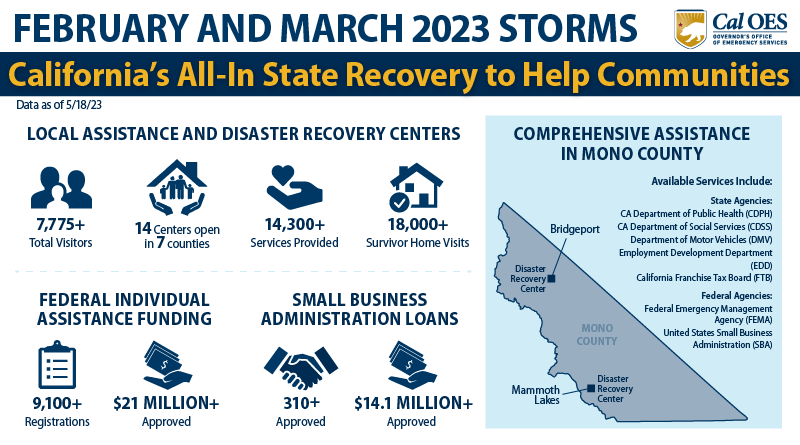 FEBRUARY AND MARCH 2023 STORMS

Cal OES
GOVERNOR'S OFFICE OF EMERGENCY SERVICES

California's All-In State Recovery to Help Communities

Data as of 5/18/23

LOCAL ASSISTANCE AND DISASTER RECOVERY CENTERS

7,775+
Total Visitors

14 Centers open in 7 counties

14,300+
Services Provided

18,000+
Survivor Home Visits

FEDERAL INDIVIDUAL ASSISTANCE FUNDING

9,100+
Registrations

$21 MILLION+
Approved

SMALL BUSINESS ADMINISTRATION LOANS

310+
Approved

$14.1 MILLION+
Approved

COMPREHENSIVE ASSISTANCE IN MONO COUNTY

Available Services Include:

State Agencies:
CA Department of Public Health (CDPH)
CA Department of Social Services (CDSS)
Department of Motor Vehicles (DMV)
Employment Development Department (EDD)
California Franchise Tax Board (FTB)

Federal Agencies:
Federal Emergency Management Agency (FEMA)
United States Small Business Administration (SBA)

Bridgeport
Disaster Recovery Center
MONO COUNTY
Mammoth Lakes
Disaster Recovery Center