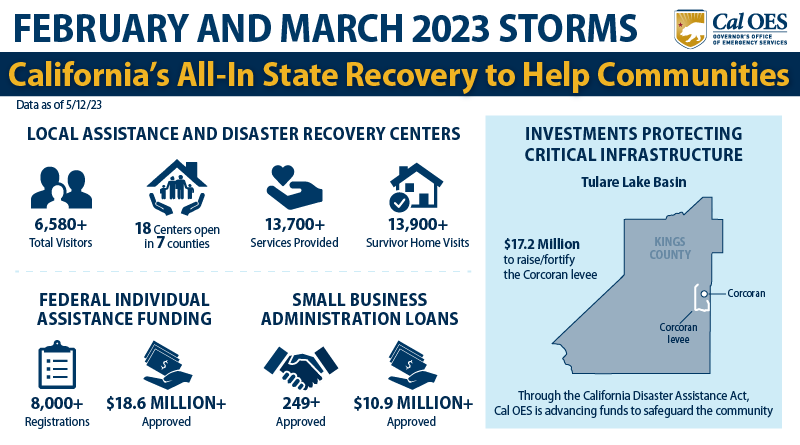 FEBRUARY AND MARCH 2023 STORMS

Cal OES
GOVERNOR'S OFFICE OF EMERGENCY SERVICES

California's All-In State Recovery to Help Communities

Data as of 5/12/23

LOCAL ASSISTANCE AND DISASTER RECOVERY CENTERS

6,580+
Total Visitors

18 Centers open in 7 counties

13,700+
Services Provided

13,900+
Survivor Home Visits

FEDERAL INDIVIDUAL ASSISTANCE FUNDING

8,000+
Registrations

$18.6 MILLION+
Approved

SMALL BUSINESS ADMINISTRATION LOANS

249+
Approved

$10.9 MILLION+
Approved

INVESTMENTS PROTECTING CRITICAL INFRASTRUCTURE

Tulare Lake Basin

$17.2 Million
to raise/fortify the Corcoran levee

KINGS COUNTY

Corcoran

Corcoran levee

Through the California Disaster Assistance Act, Cal OES is advancing funds to safeguard the community