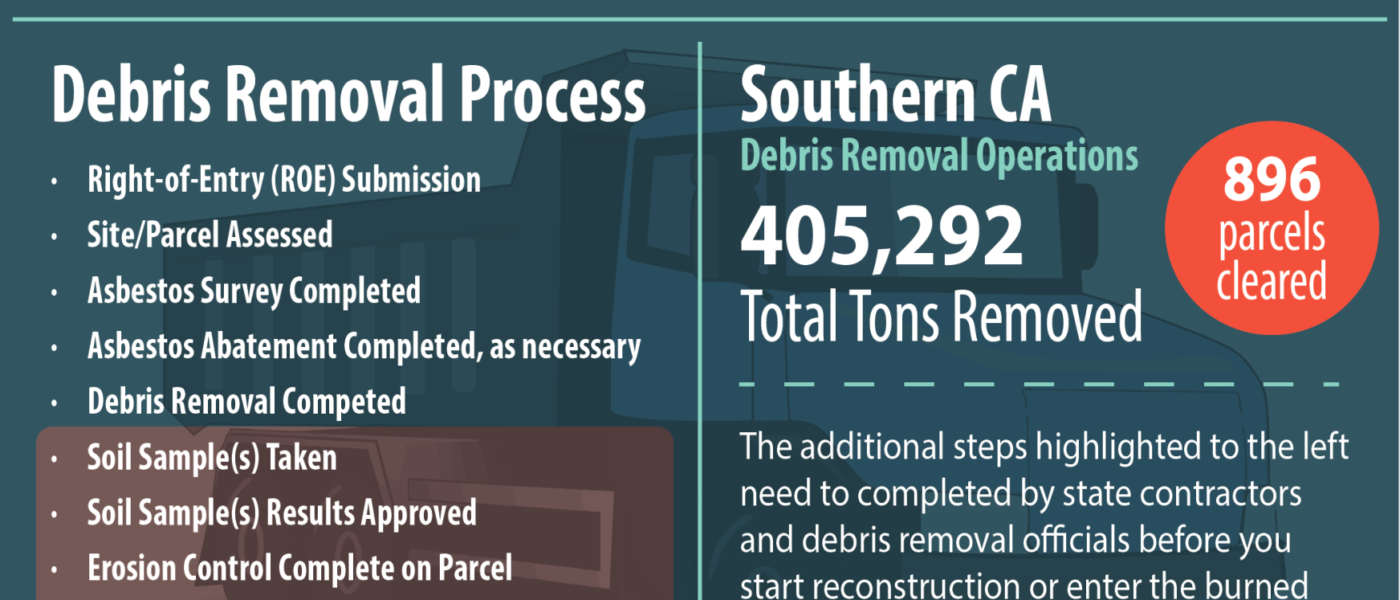 Debris Removal Process

• Right-of-Entry (ROE) Submission
• Site/Parcel Assessed
• Asbestos Survey Completed
• Asbestos Abatement Completed, as necessary
• Debris Removal Competed
• Soil Sample(s) Taken
• Soil Sample(s) Results Approved
• Erosion Control Complete on Parcel

Southern CA
Debris Removal Operations
405,292
Total Tons Removed

896 parcels cleared

The additional steps highlighted to the left need to completed by state contractors and debris removal officials before you start reconstruction or enter the burned