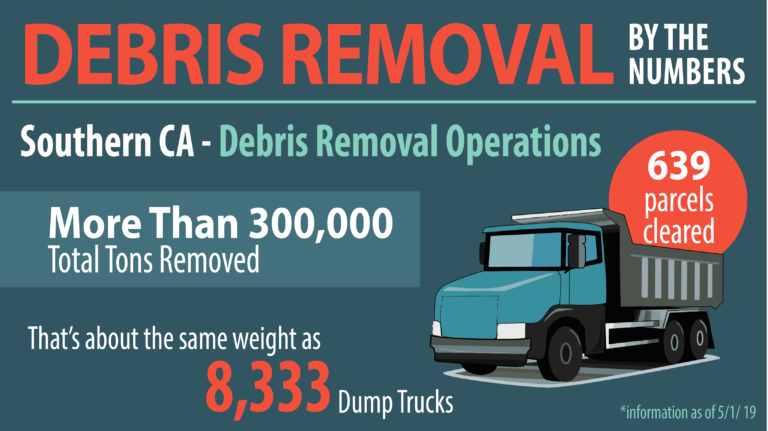 DEBRIS REMOVAL BY THE NUMBERS

Southern CA - Debris Removal Operations

639 parcels cleared

More Than 300,000 Total Tons Removed

That's about the same weight as 8,333 Dump Trucks

*information as of 5/1/ 19