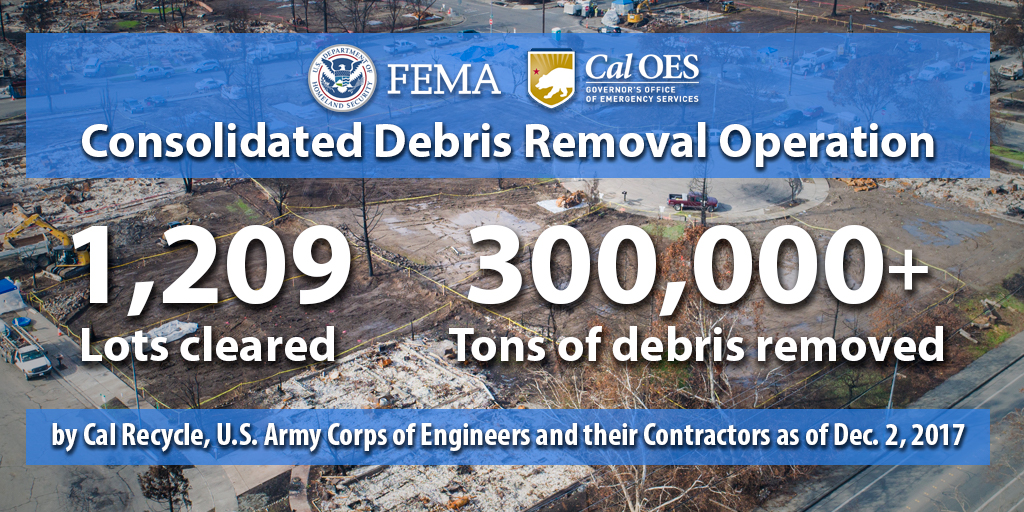 U.S. DEPARTMENT OF HOMELAND SECURITY

FEMA

Cal OES
GOVERNOR'S OFFICE OF EMERGENCY SERVICES

Consolidated Debris Removal Operation

1,209
Lots cleared

300,000+
Tons of debris removed

by Cal Recycle, U.S. Army Corps of Engineers and their Contractors as of Dec. 2, 2017