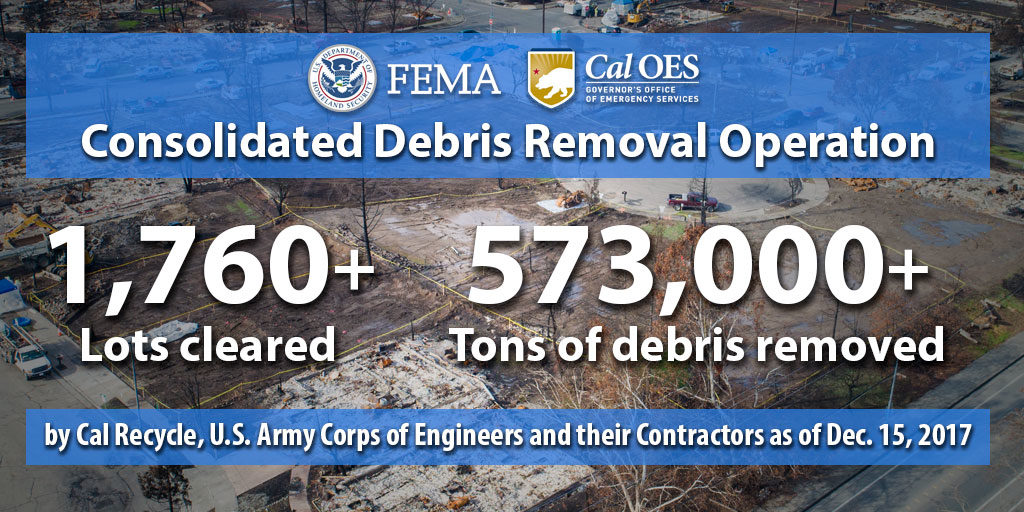 U.S. DEPARTMENT OF HOMELAND SECURITY

FEMA

Cal OES
GOVERNOR'S OFFICE OF EMERGENCY SERVICES

Consolidated Debris Removal Operation

1,760+
Lots cleared

573,000+
Tons of debris removed

by Cal Recycle, U.S. Army Corps of Engineers and their Contractors as of Dec. 15, 2017