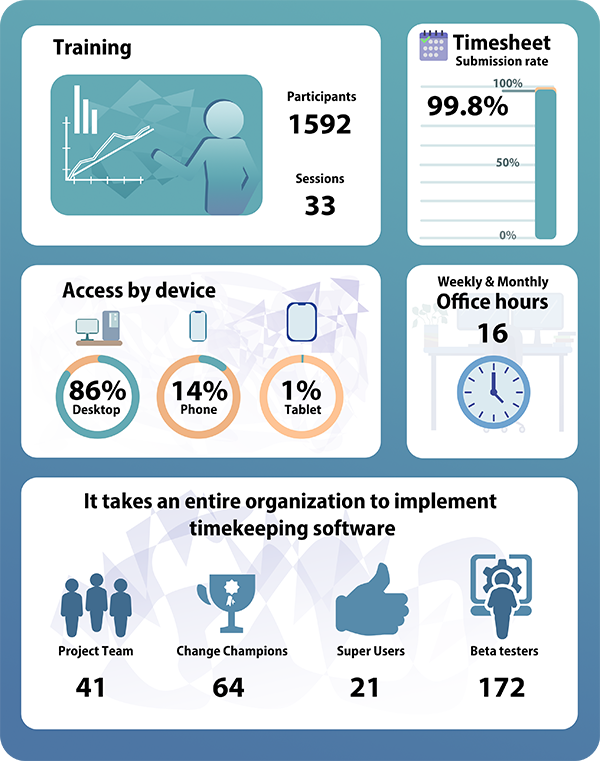 Training

Participants
1592

Sessions
33

Timesheet
Submission rate

99.8%

100%
50%
0%

Access by device

86%
Desktop

14%
Phone

1%
Tablet

Weekly & Monthly
Office hours
16

It takes an entire organization to implement timekeeping software

Project Team
41

Change Champions
64

Super Users
21

Beta testers
172