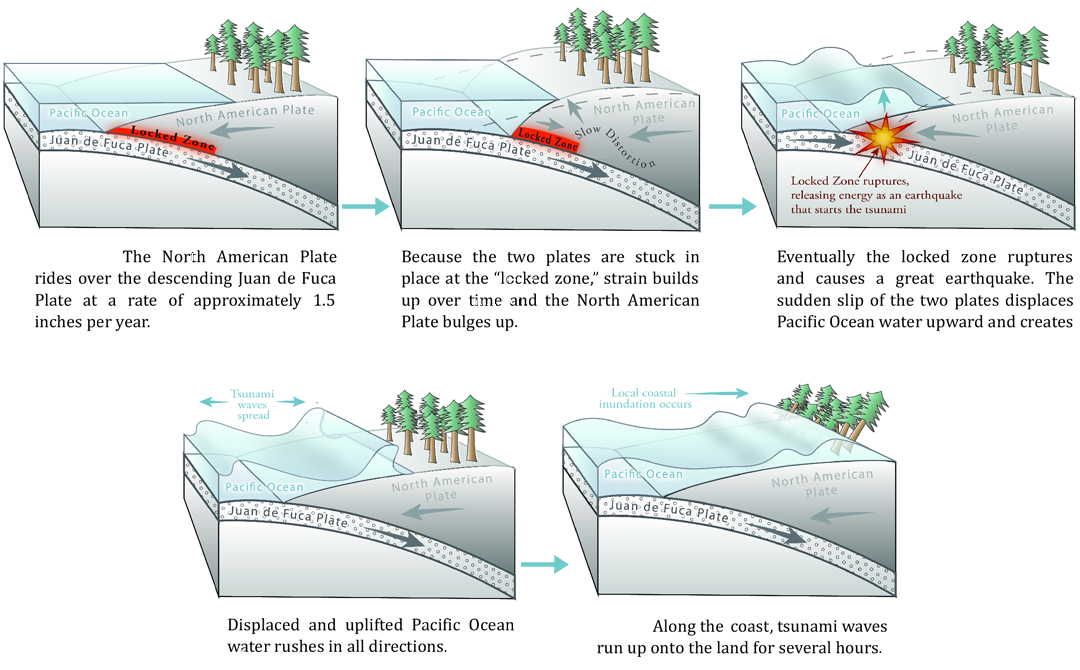 Pacific Ocean
North American Plate
Locked Zone
Juan de Fuca Plate

The North American Plate rides over the descending Juan de Fuca Plate at a rate of approximately 1.5 inches per year.

Pacific Ocean
North American Plate
Locked Zone
Slow Distortion
Juan de Fuca Plate

Because the two plates are stuck in place at the "locked zone," strain builds up over time and the North American Plate bulges up.

Pacific Ocean
North American Plate
Juan de Fuca Plate
Locked Zone ruptures, releasing energy as an earthquake that starts the tsunami

Eventually the locked zone ruptures and causes a great earthquake. The sudden slip of the two plates displaces Pacific Ocean water upward and creates

Tsunami waves spread
Pacific Ocean
North American Plate
Juan de Fuca Plate

Displaced and uplifted Pacific Ocean water rushes in all directions.

Local coastal inundation occurs
Pacific Ocean
North American Plate
Juan de Fuca Plate

Along the coast, tsunami waves run up onto the land for several hours.