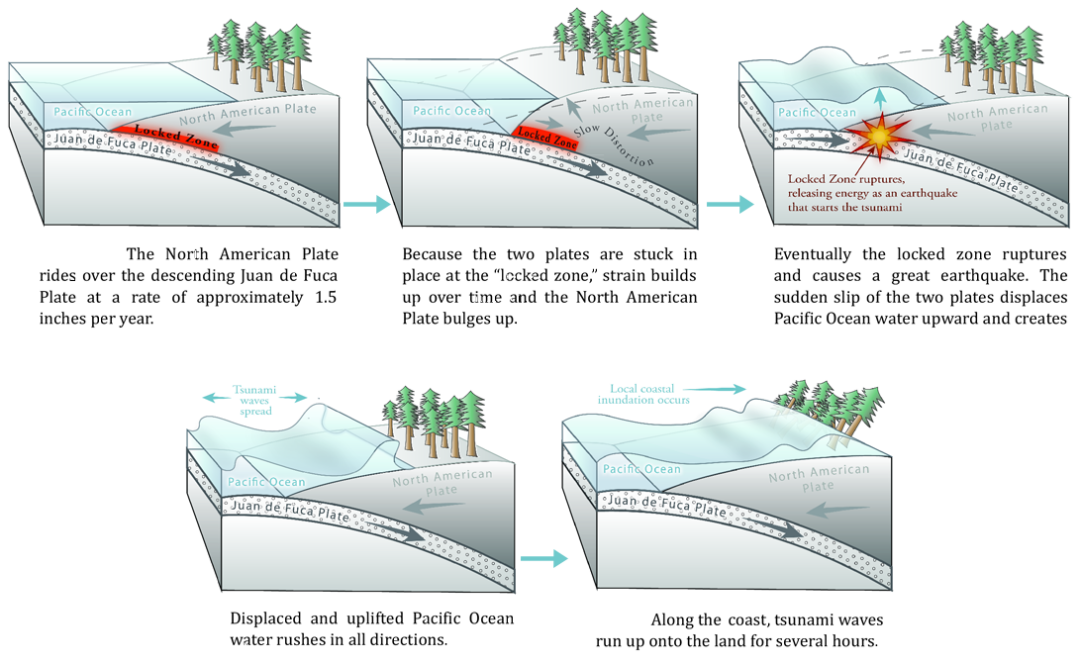 Pacific Ocean

North American Plate

Locked Zone

Juan de Fuca Plate

The North American Plate rides over the descending Juan de Fuca Plate at a rate of approximately 1.5 inches per year.

Pacific Ocean

North American Plate

Locked Zone

Slow Distortion

Juan de Fuca Plate

Because the two plates are stuck in place at the "locked zone," strain builds up over time and the North American Plate bulges up.

Pacific Ocean

North American Plate

Juan de Fuca Plate

Locked Zone ruptures, releasing energy as an earthquake that starts the tsunami

Eventually the locked zone ruptures and causes a great earthquake. The sudden slip of the two plates displaces Pacific Ocean water upward and creates

Tsunami waves spread

Pacific Ocean

North American Plate

Juan de Fuca Plate

Displaced and uplifted Pacific Ocean water rushes in all directions.

Local coastal inundation occurs

Pacific Ocean

North American Plate

Juan de Fuca Plate

Along the coast, tsunami waves run up onto the land for several hours.